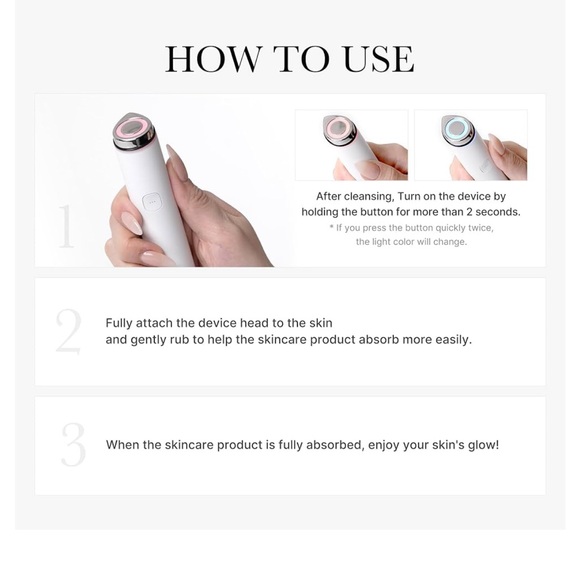 HOW TO USE

1

After cleansing, Turn on the device by holding the button for more than 2 seconds.
* If you press the button quickly twice, the light color will change.

2

Fully attach the device head to the skin
and gently rub to help the skincare product absorb more easily.

3

When the skincare product is fully absorbed, enjoy your skin's glow!